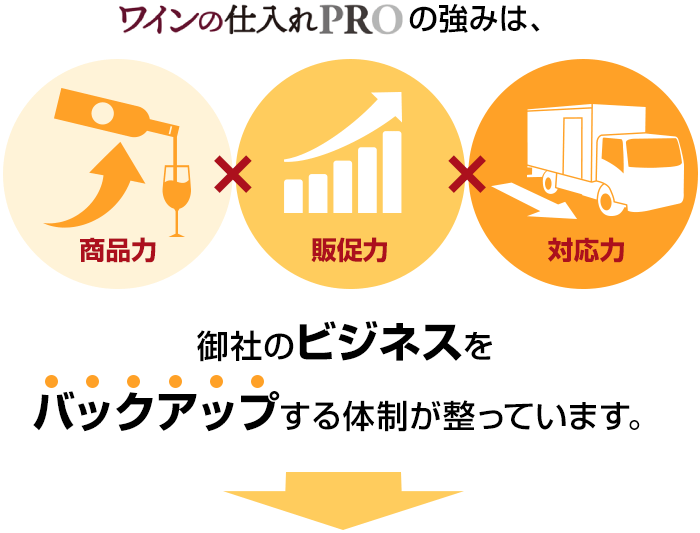 ワインの仕入れPROの強みは、

商品力 × 販促力 × 対応力

御社のビジネスを
バックアップする体制が整っています。